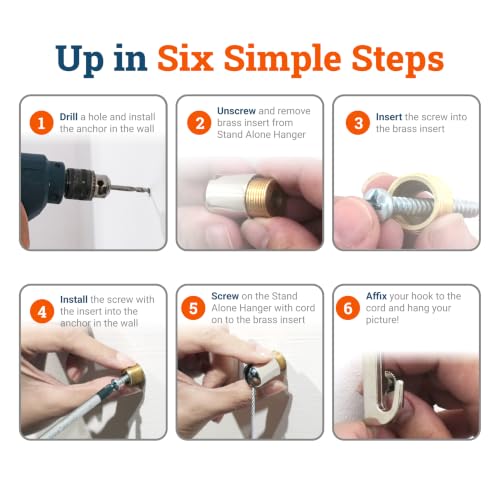 Up in Six Simple Steps

1 Drill a hole and install the anchor in the wall

2 Unscrew and remove brass insert from Stand Alone Hanger

3 Insert the screw into the brass insert

4 Install the screw with the insert into the anchor in the wall

5 Screw on the Stand Alone Hanger with cord on to the brass insert

6 Affix your hook to the cord and hang your picture!