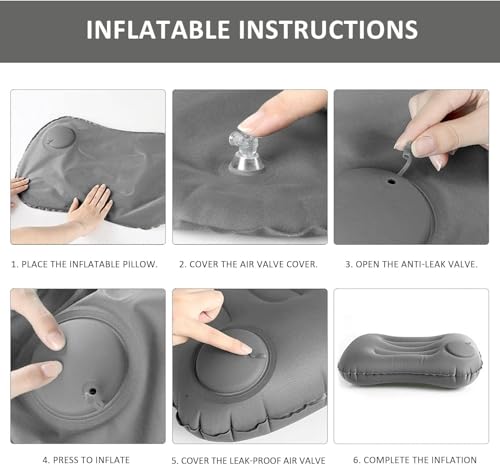 INFLATABLE INSTRUCTIONS

1. PLACE THE INFLATABLE PILLOW.

2. COVER THE AIR VALVE COVER.

3. OPEN THE ANTI-LEAK VALVE.

4. PRESS TO INFLATE

5. COVER THE LEAK-PROOF AIR VALVE

6. COMPLETE THE INFLATION