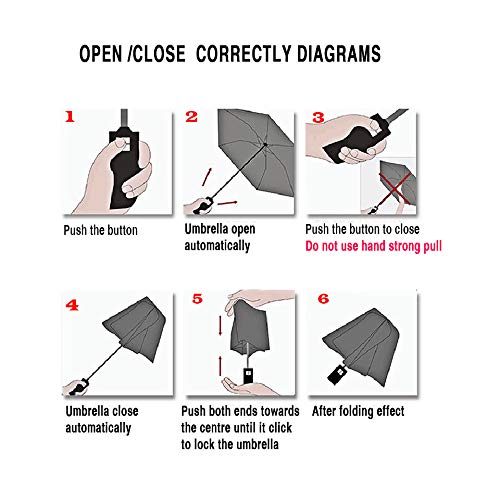 OPEN /CLOSE CORRECTLY DIAGRAMS

1

Push the button

2

Umbrella open automatically

3

Push the button to close
Do not use hand strong pull

4

Umbrella close automatically

5

Push both ends towards the centre until it click to lock the umbrella

6

After folding effect