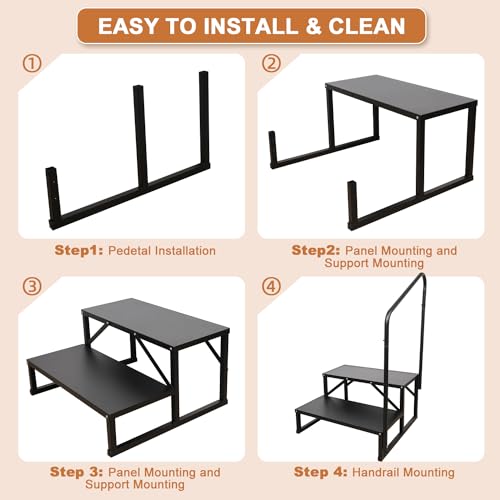 EASY TO INSTALL & CLEAN

①

Step1: Pedetal Installation

②

Step2: Panel Mounting and Support Mounting

③

Step 3: Panel Mounting and Support Mounting

④

Step 4: Handrail Mounting