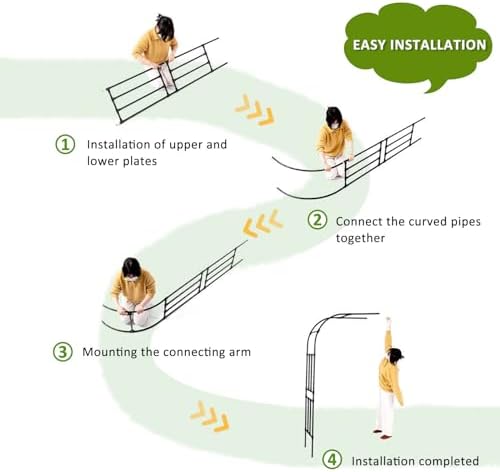 EASY INSTALLATION

① Installation of upper and lower plates

② Connect the curved pipes together

③ Mounting the connecting arm

④ Installation completed