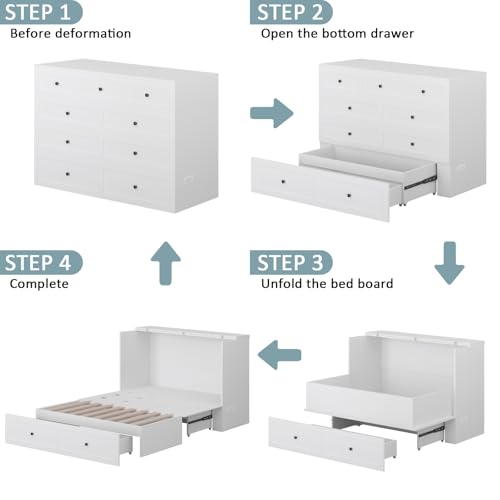 STEP 1
Before deformation

STEP 2
Open the bottom drawer

STEP 4
Complete

STEP 3
Unfold the bed board