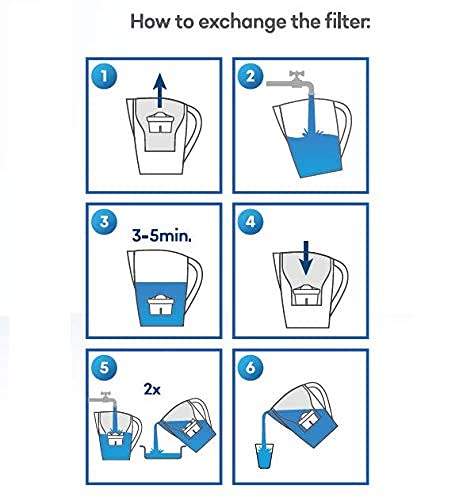 How to exchange the filter:

1

2

3

3-5min.

4

5

2x

6