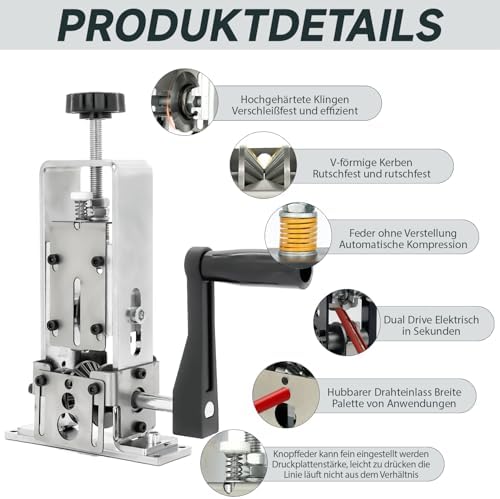 PRODUKTDETAILS

Hochgehärtete Klingen Verschleißfest und effizient

V-förmige Kerben Rutschfest und rutschfest

Feder ohne Verstellung Automatische Kompression

Dual Drive Elektrisch in Sekunden

Hubbarer Drahteinlass Breite Palette von Anwendungen

Knopffeder kann fein eingestellt werden Druckplattenstärke, leicht zu drücken die Linie läuft nicht aus dem Verhältnis