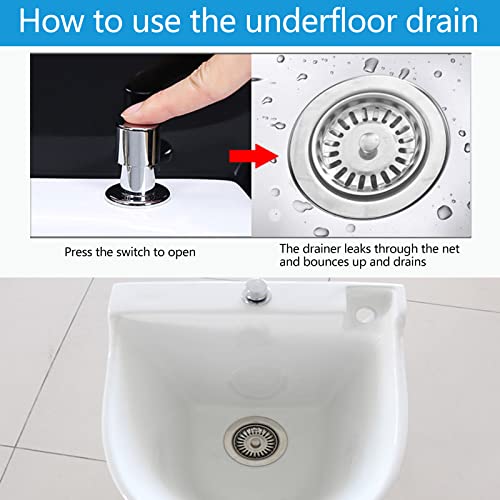 How to use the underfloor drain

Press the switch to open

The drainer leaks through the net and bounces up and drains