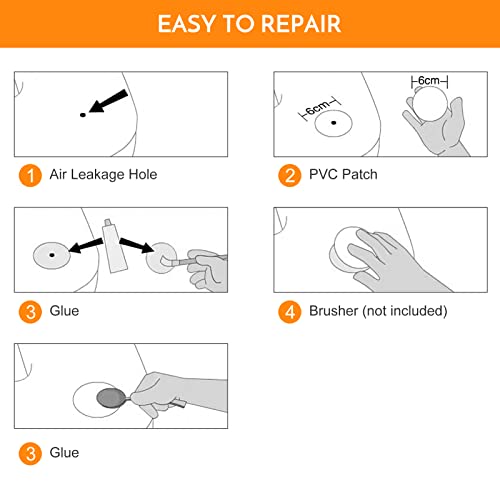 EASY TO REPAIR

1 Air Leakage Hole

6cm

6cm

2 PVC Patch

3 Glue

4 Brusher (not included)

3 Glue