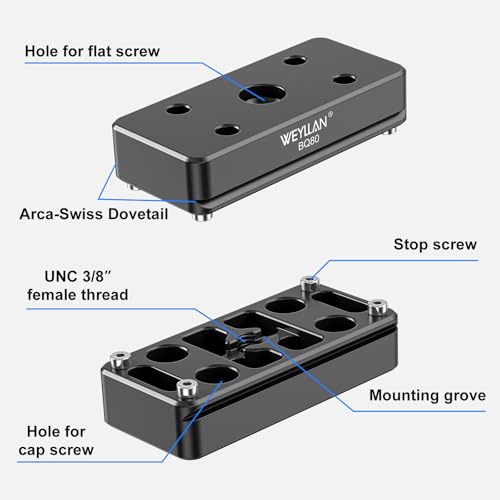 Hole for flat screw

WEYLLAN®
BQ80

Arca-Swiss Dovetail

Stop screw

UNC 3/8″
female thread

Mounting grove

Hole for
cap screw