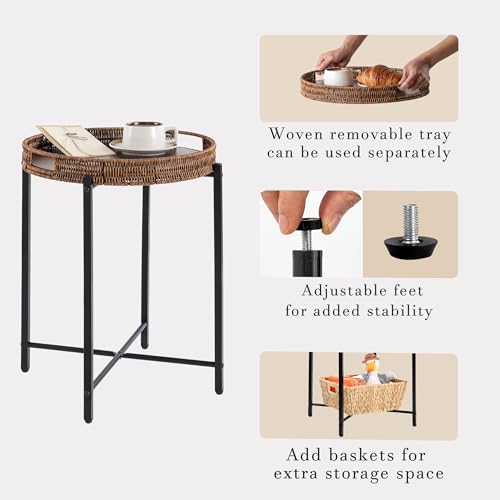 Woven removable tray can be used separately

Adjustable feet for added stability

Add baskets for extra storage space