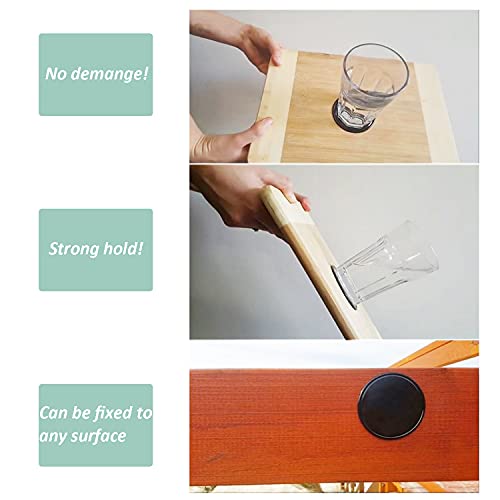 No demange!

Strong hold!

Can be fixed to any surface