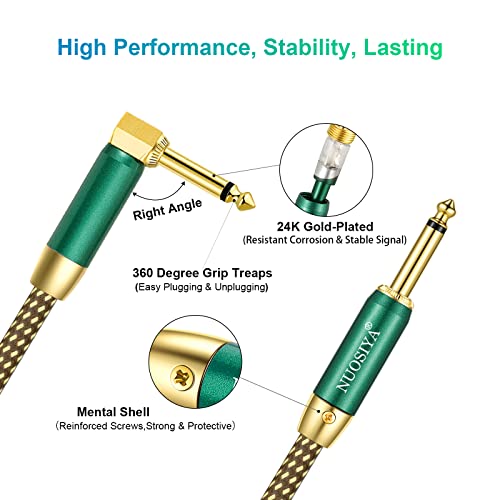 High Performance, Stability, Lasting

Right Angle

24K Gold-Plated
(Resistant Corrosion & Stable Signal)

360 Degree Grip Treaps
(Easy Plugging & Unplugging)

NUOSIYA®

Mental Shell
(Reinforced Screws,Strong & Protective)