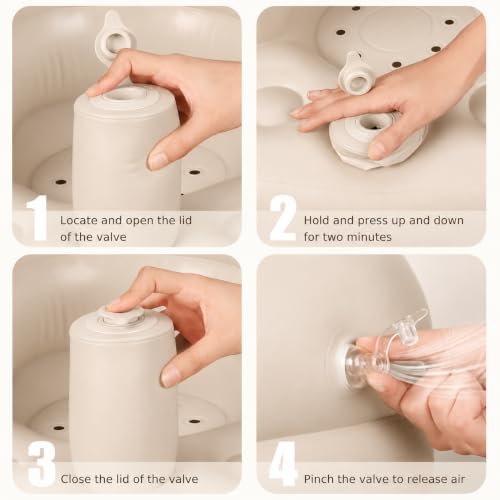 1

Locate and open the lid of the valve

2

Hold and press up and down for two minutes

3

Close the lid of the valve

4

Pinch the valve to release air