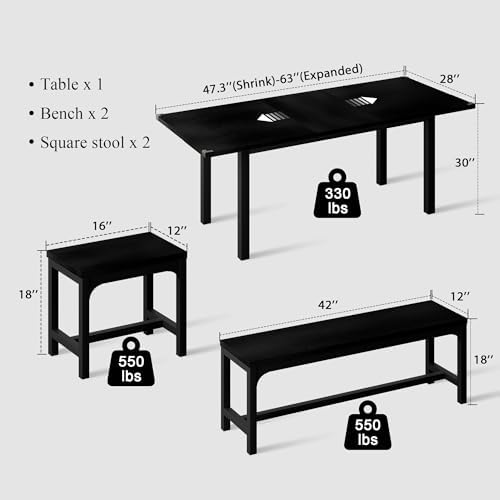 • Table x 1
• Bench x 2
• Square stool x 2

47.3''(Shrink)-63''(Expanded)
28''
30''
330 lbs

16''
12''
18''
550 lbs

42''
12''
18''
550 lbs