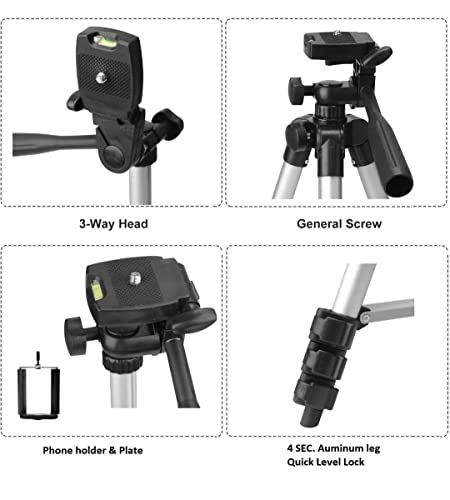 3-Way Head

General Screw

Phone holder & Plate

4 SEC. Auminum leg
Quick Level Lock