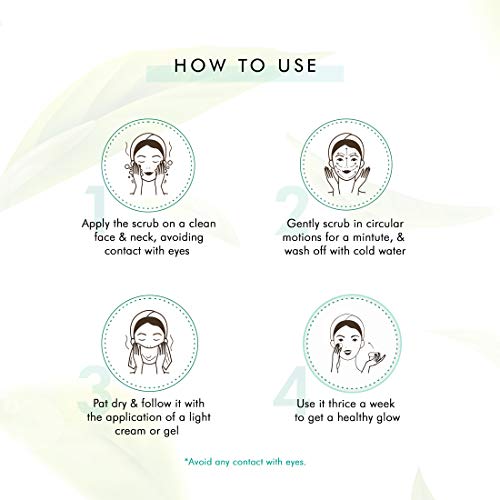 HOW TO USE

1
Apply the scrub on a clean face & neck, avoiding contact with eyes

2
Gently scrub in circular motions for a mintute, & wash off with cold water

3
Pat dry & follow it with the application of a light cream or gel

4
Use it thrice a week to get a healthy glow

*Avoid any contact with eyes.