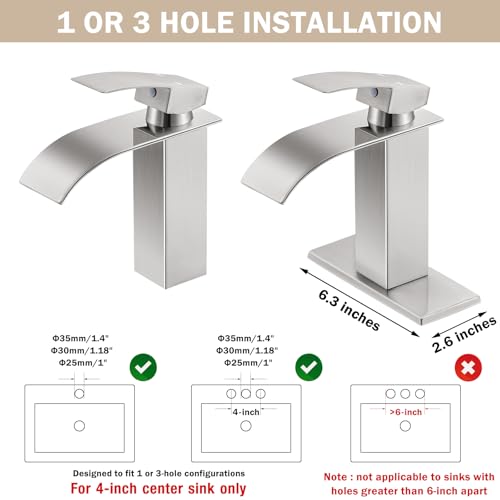 1 OR 3 HOLE INSTALLATION

6.3 inches

2.6 inches

Φ35mm/1.4"
Φ30mm/1.18"
Φ25mm/1"

Φ35mm/1.4"
Φ30mm/1.18"
Φ25mm/1"

4-inch

>6-inch

Designed to fit 1 or 3-hole configurations

For 4-inch center sink only

Note : not applicable to sinks with holes greater than 6-inch apart