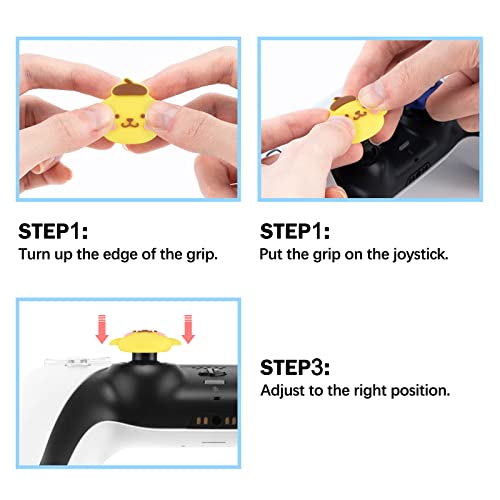 STEP1:
Turn up the edge of the grip.

STEP1:
Put the grip on the joystick.

STEP3:
Adjust to the right position.