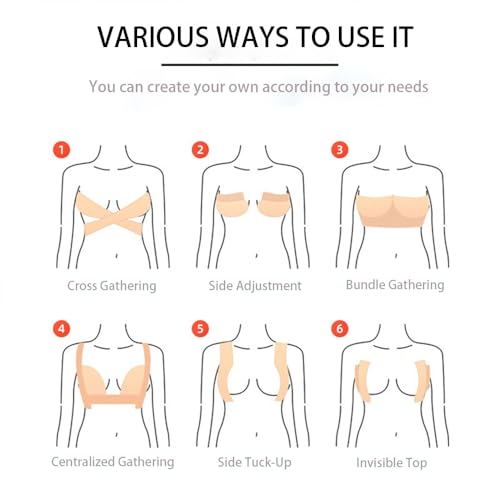 VARIOUS WAYS TO USE IT

You can create your own according to your needs

1
Cross Gathering

2
Side Adjustment

3
Bundle Gathering

4
Centralized Gathering

5
Side Tuck-Up

6
Invisible Top