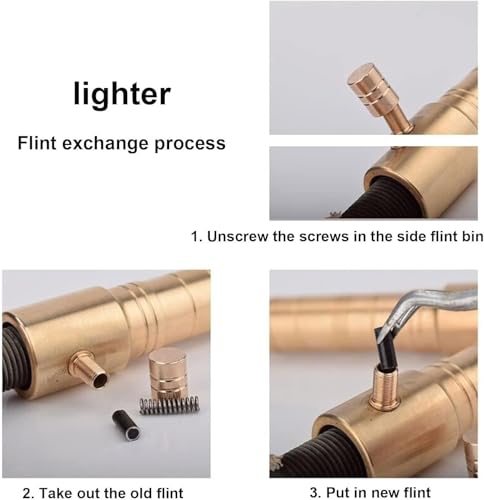 lighter

Flint exchange process

1. Unscrew the screws in the side flint bin

2. Take out the old flint

3. Put in new flint