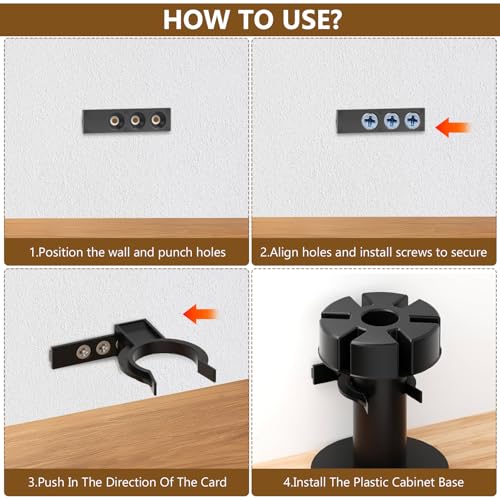 HOW TO USE?

1.Position the wall and punch holes

2.Align holes and install screws to secure

3.Push In The Direction Of The Card

4.Install The Plastic Cabinet Base