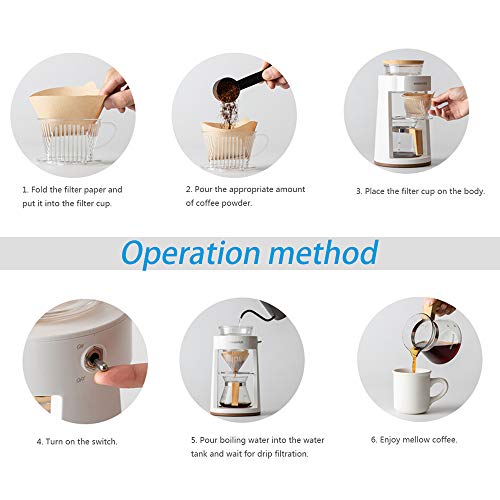 1. Fold the filter paper and put it into the filter cup.

2. Pour the appropriate amount of coffee powder.

3. Place the filter cup on the body.

Operation method

ON
OFF

4. Turn on the switch.

5. Pour boiling water into the water tank and wait for drip filtration.

6. Enjoy mellow coffee.