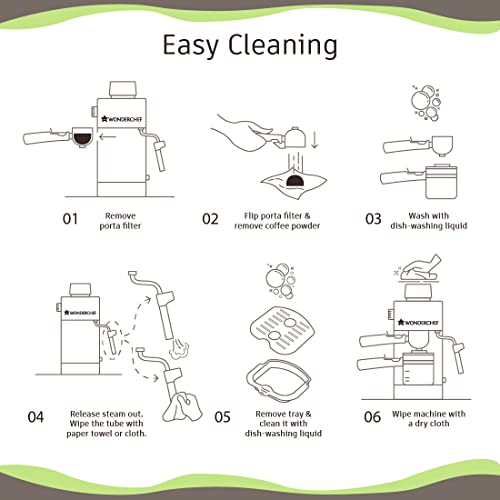 Easy Cleaning

WONDERCHEF

01 Remove porta filter

02 Flip porta filter & remove coffee powder

03 Wash with dish-washing liquid

WONDERCHEF

04 Release steam out. Wipe the tube with paper towel or cloth.

05 Remove tray & clean it with dish-washing liquid

WONDERCHEF

06 Wipe machine with a dry cloth