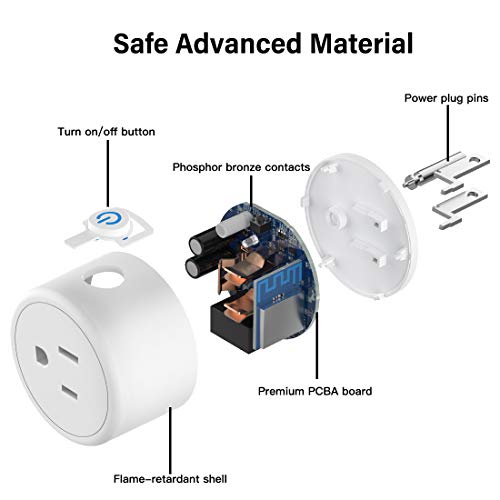 Safe Advanced Material

Power plug pins

Turn on/off button

Phosphor bronze contacts

Premium PCBA board

Flame-retardant shell