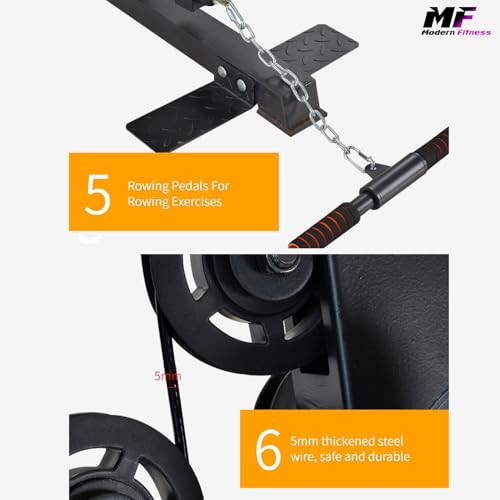 MF
Modern Fitness

5
Rowing Pedals For Rowing Exercises

5mm

6
5mm thickened steel wire, safe and durable