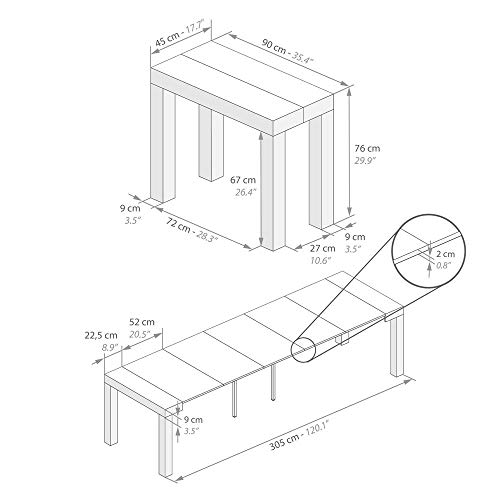 45 cm - 17.7"
90 cm - 35.4"
76 cm
29.9"
67 cm
26.4"
9 cm
3.5"
72 cm - 28.3"
27 cm
10.6"
9 cm
3.5"
2 cm
0.8"
52 cm
20.5"
22,5 cm
8.9"
9 cm
3.5"
305 cm - 120.1"