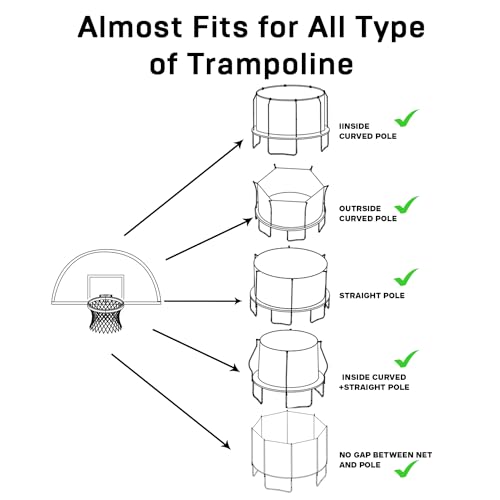 Almost Fits for All Type of Trampoline

IINSIDE CURVED POLE

OUTRSIDE CURVED POLE

STRAIGHT POLE

INSIDE CURVED +STRAIGHT POLE

NO GAP BETWEEN NET AND POLE