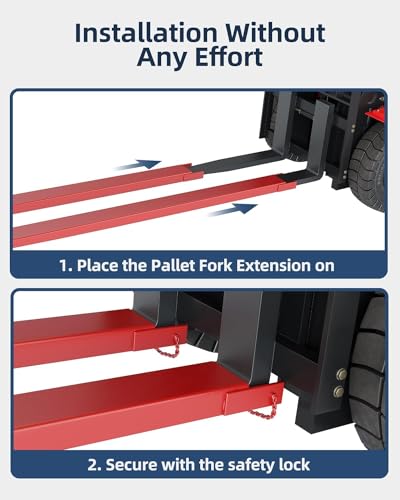 Installation Without Any Effort

1. Place the Pallet Fork Extension on

2. Secure with the safety lock