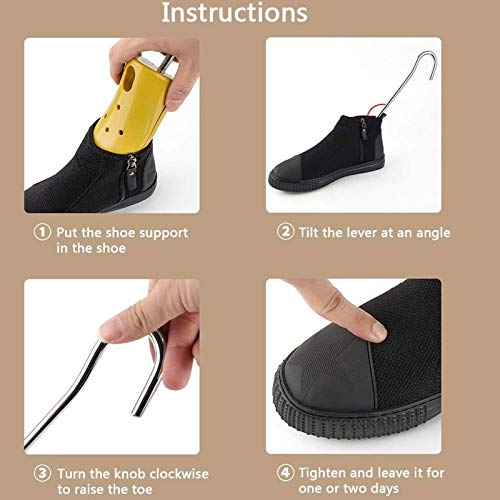 Instructions

① Put the shoe support in the shoe

② Tilt the lever at an angle

③ Turn the knob clockwise to raise the toe

④ Tighten and leave it for one or two days