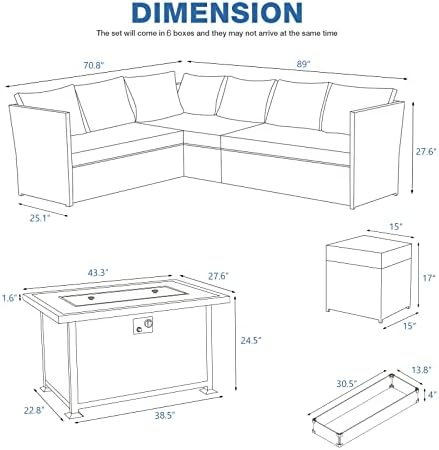 DIMENSION

The set will come in 6 boxes and they may not arrive at the same time

70.8"
89"
27.6"
25.1"

15"
17"
15"

43.3"
27.6"
1.6"
24.5"
22.8"
38.5"

30.5"
13.8"
4"