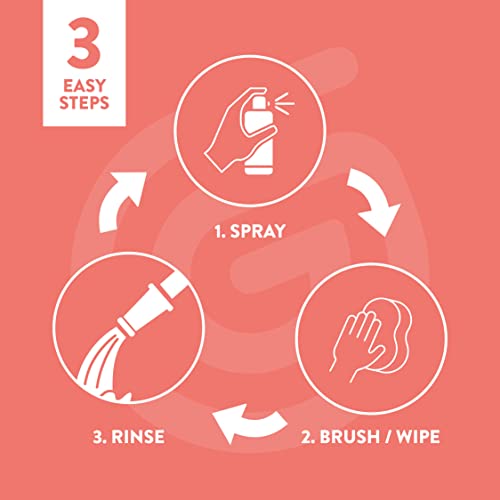 3
EASY
STEPS

1. SPRAY

2. BRUSH / WIPE

3. RINSE