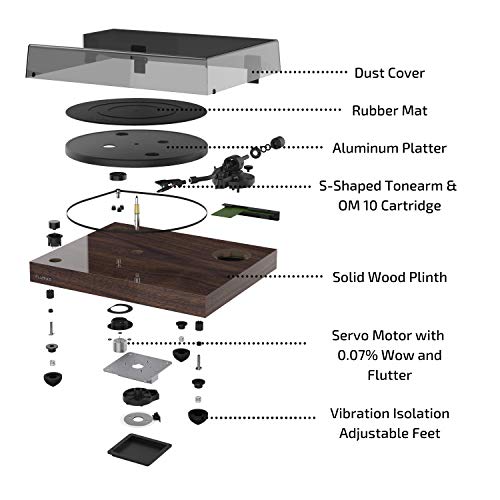 Dust Cover

Rubber Mat

Aluminum Platter

S-Shaped Tonearm & OM 10 Cartridge

Solid Wood Plinth

Servo Motor with 0.07% Wow and Flutter

Vibration Isolation Adjustable Feet