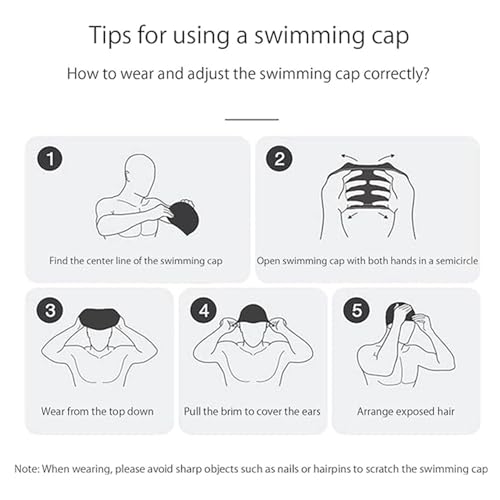 Tips for using a swimming cap

How to wear and adjust the swimming cap correctly?

1

Find the center line of the swimming cap

2

Open swimming cap with both hands in a semicircle

3

Wear from the top down

4

Pull the brim to cover the ears

5

Arrange exposed hair

Note: When wearing, please avoid sharp objects such as nails or hairpins to scratch the swimming cap