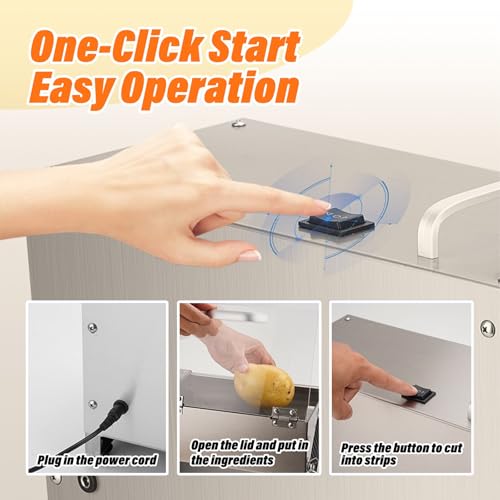 One-Click Start
Easy Operation

Plug in the power cord

Open the lid and put in the ingredients

Press the button to cut into strips