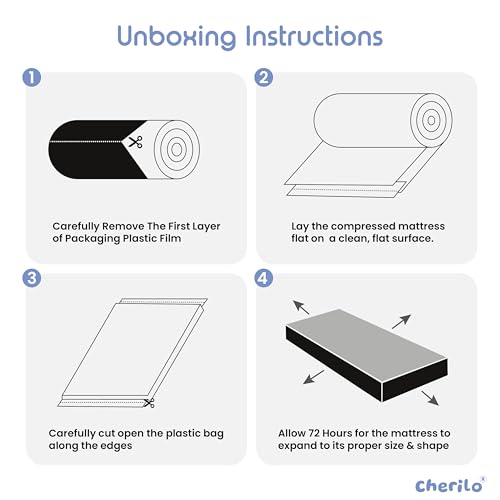 Unboxing Instructions

1

Carefully Remove The First Layer of Packaging Plastic Film

2

Lay the compressed mattress flat on  a clean, flat surface.

3

Carefully cut open the plastic bag along the edges

4

Allow 72 Hours for the mattress to expand to its proper size & shape

cherilo®