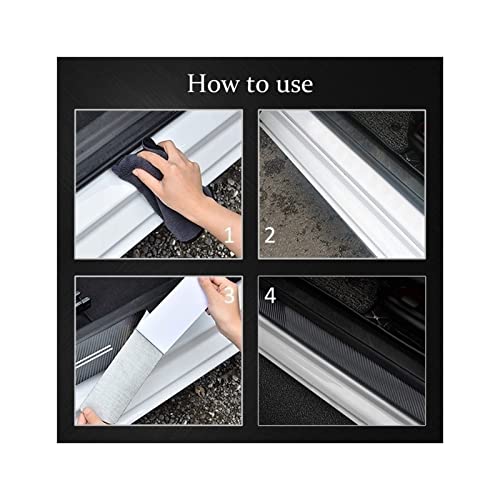 How to use

1

2

3

4