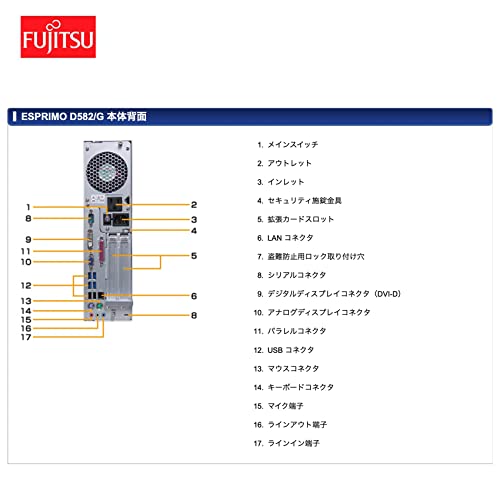 FUJITSU

ESPRIMO D582/G 本体背面

1
8
9
11
10
12
13
14
15
16
17
2
3
4
5
6
8

1. メインスイッチ
2. アウトレット
3. インレット
4. セキュリティ施錠金具
5. 拡張カードスロット
6. LAN コネクタ
7. 盗難防止用ロック取り付け穴
8. シリアルコネクタ
9. デジタルディスプレイコネクタ（DVI-D）
10. アナログディスプレイコネクタ
11. パラレルコネクタ
12. USB コネクタ
13. マウスコネクタ
14. キーボードコネクタ
15. マイク端子
16. ラインアウト端子
17. ラインイン端子