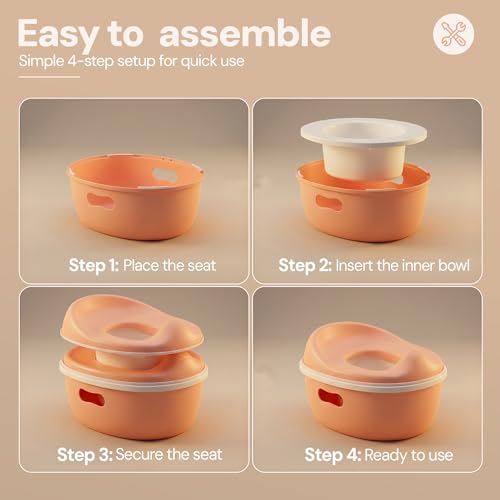 Easy to assemble
Simple 4-step setup for quick use

Step 1: Place the seat

Step 2: Insert the inner bowl

Step 3: Secure the seat

Step 4: Ready to use