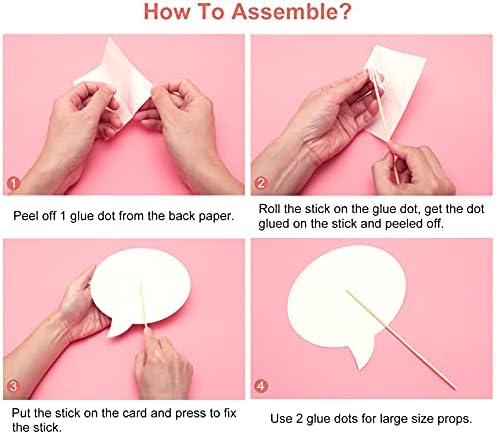 How To Assemble?

1

Peel off 1 glue dot from the back paper.

2

Roll the stick on the glue dot, get the dot glued on the stick and peeled off.

3

Put the stick on the card and press to fix the stick.

4

Use 2 glue dots for large size props.