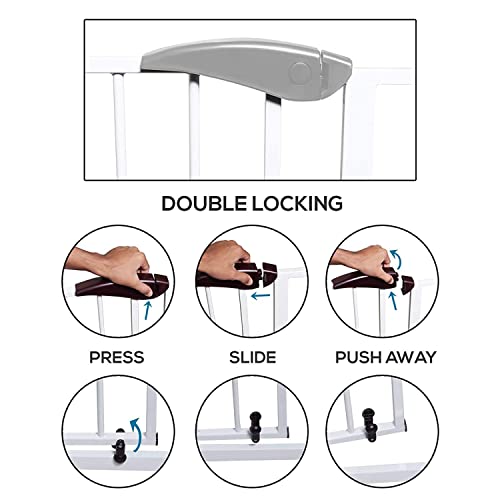 DOUBLE LOCKING

PRESS

SLIDE

PUSH AWAY