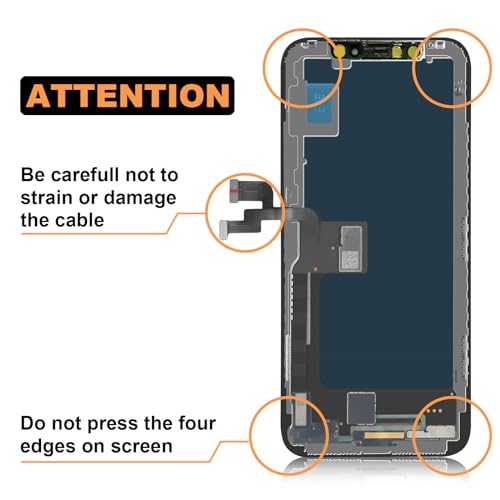 ATTENTION

Be carefull not to strain or damage the cable

Do not press the four edges on screen