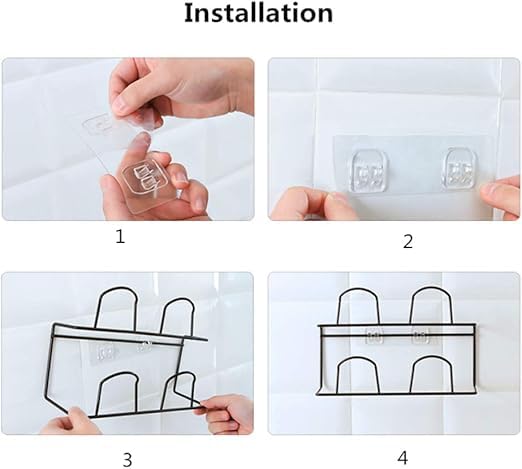 Installation

1

2

3

4