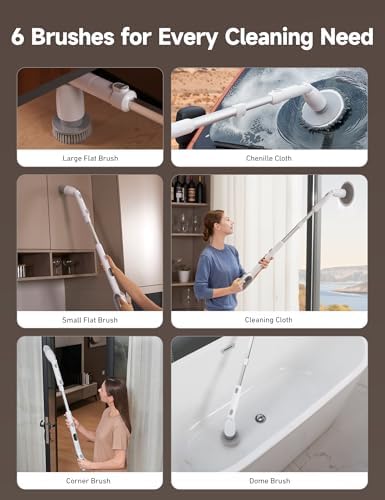 6 Brushes for Every Cleaning Need

Large Flat Brush

Chenille Cloth

Small Flat Brush

Cleaning Cloth

Corner Brush

Dome Brush