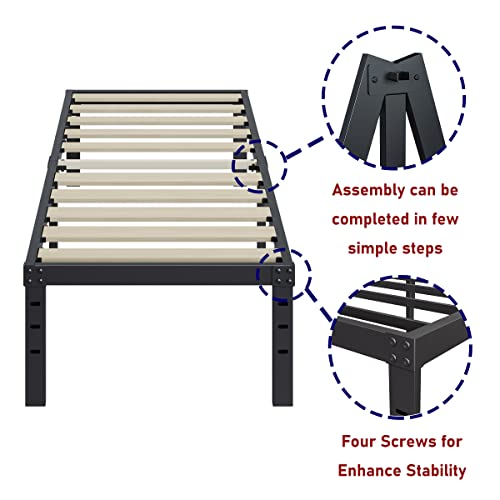 Assembly can be completed in few simple steps

Four Screws for Enhance Stability