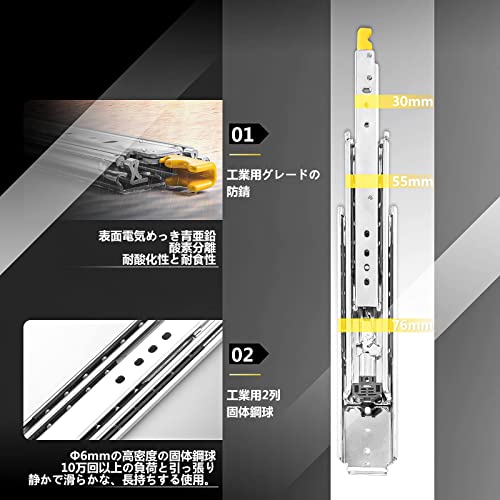 01

工業用グレードの防錆

表面電気めっき青亜鉛
酸素分離
耐酸化性と耐食性

02

工業用2列
固体鋼球

Φ6mmの高密度の固体鋼球
10万回以上の負荷と引っ張り
静かで滑らかな、長持ちする使用。

30mm

55mm

76mm