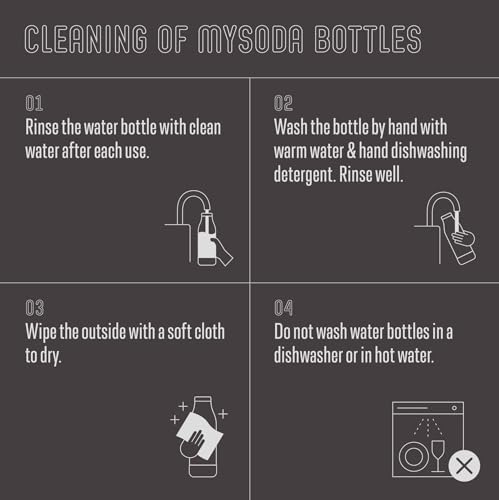 CLEANING OF MYSODA BOTTLES

01
Rinse the water bottle with clean water after each use.

02
Wash the bottle by hand with warm water & hand dishwashing detergent. Rinse well.

03
Wipe the outside with a soft cloth to dry.

04
Do not wash water bottles in a dishwasher or in hot water.