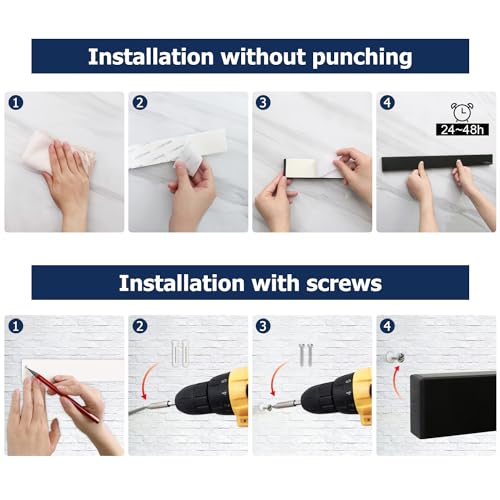 Installation without punching

1

2

3

4

24~48h

Installation with screws

1

2

3

4