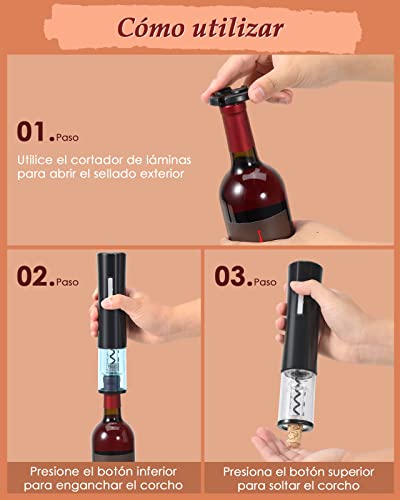 Cómo utilizar

01. Paso

Utilice el cortador de láminas para abrir el sellado exterior

02. Paso

Presione el botón inferior para enganchar el corcho

03. Paso

Presiona el botón superior para soltar el corcho